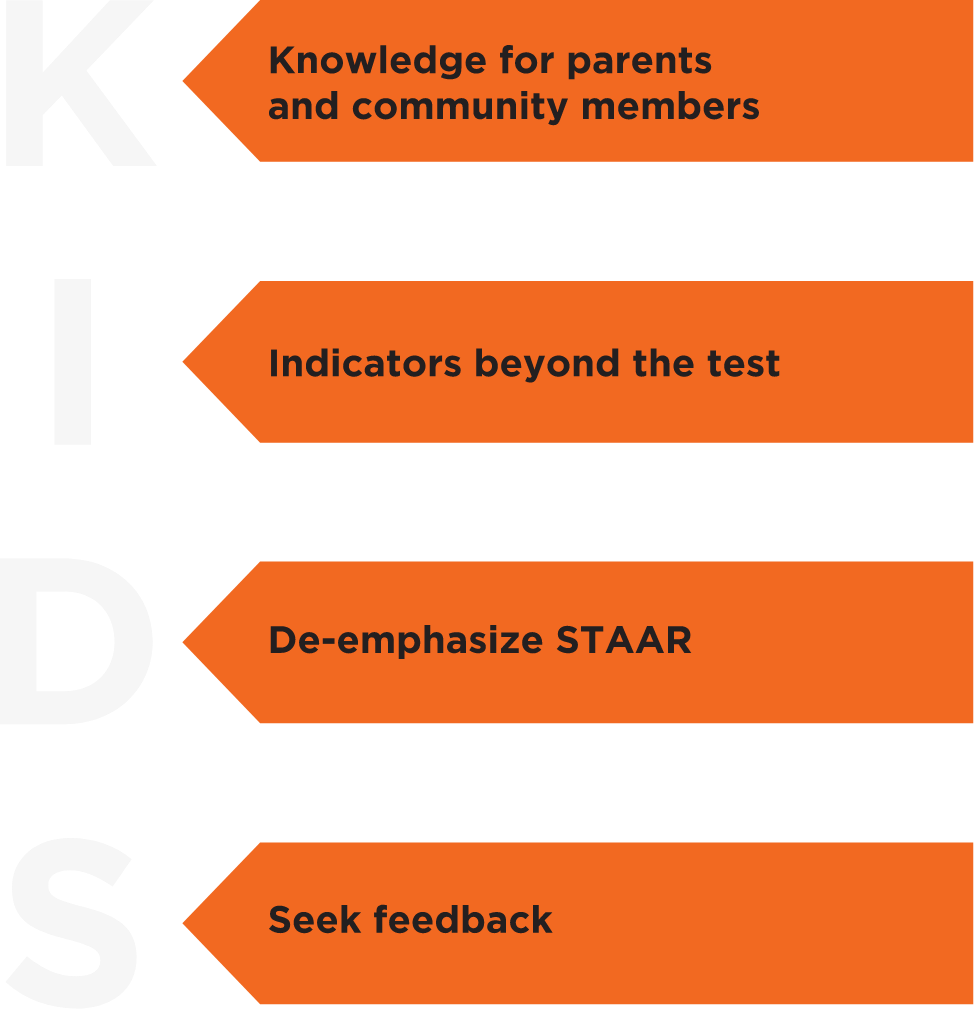 K

Knowledge for parents and community members

I

Indicators beyond the test

D

De-emphasize STAAR

S

Seek feedback